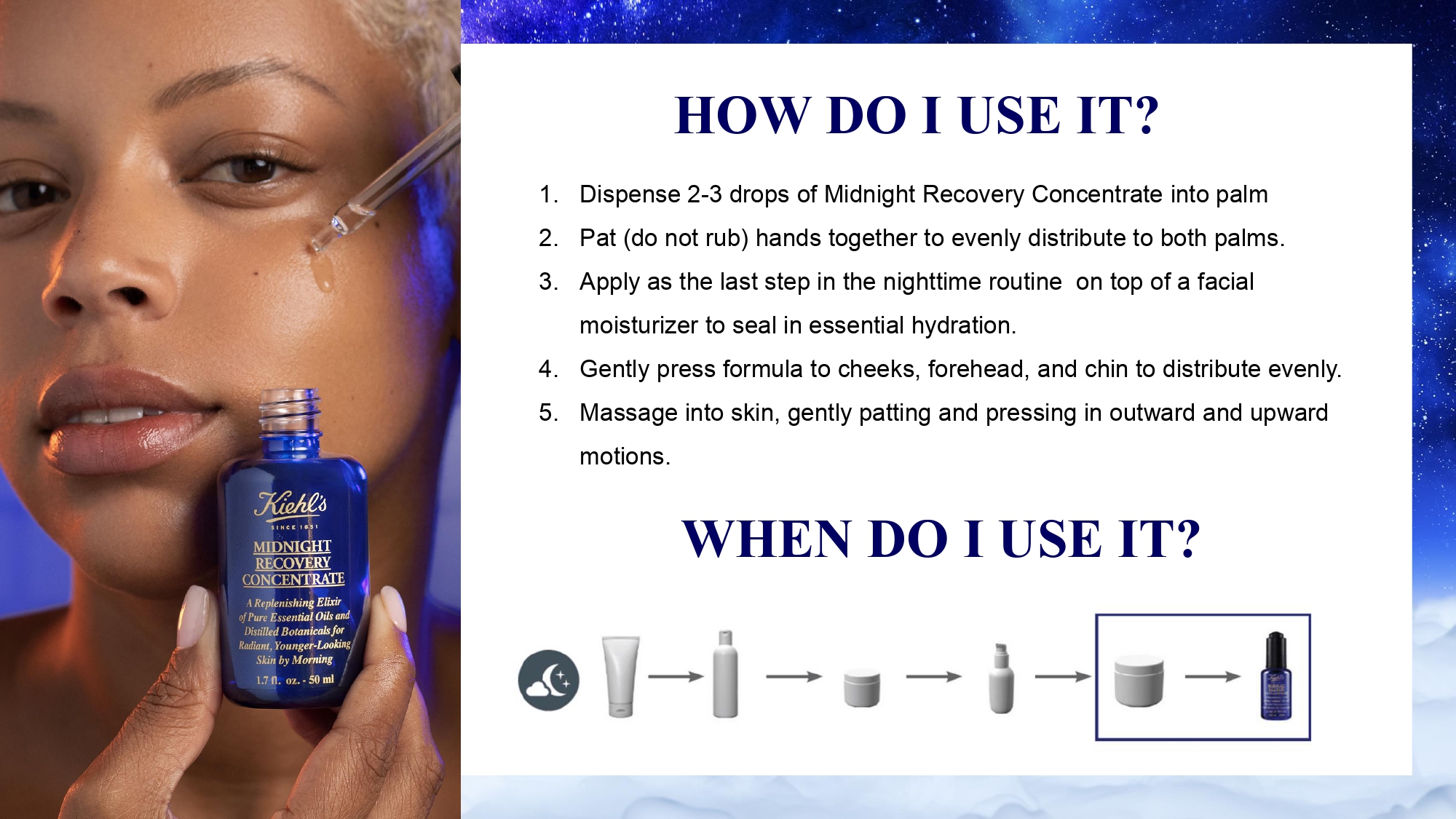 Kiehl's
SINCE 1851
MIDNIGHT RECOVERY CONCENTRATE
A Replenishing Elixir of Pure Essential Oils and Distilled Botanicals for Radiant, Younger-Looking Skin by Morning
1.7 fl. oz. - 50 ml

HOW DO I USE IT?

1. Dispense 2-3 drops of Midnight Recovery Concentrate into palm
2. Pat (do not rub) hands together to evenly distribute to both palms.
3. Apply as the last step in the nighttime routine on top of a facial moisturizer to seal in essential hydration.
4. Gently press formula to cheeks, forehead, and chin to distribute evenly.
5. Massage into skin, gently patting and pressing in outward and upward motions.

WHEN DO I USE IT?